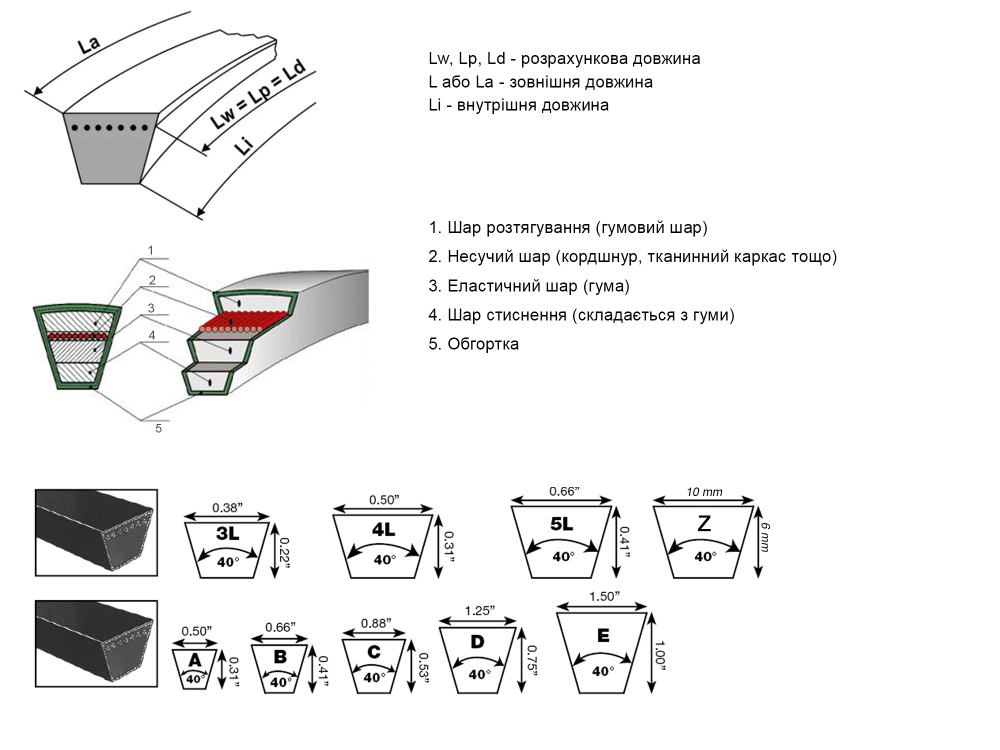 La
Lw = Lp = Ld
Li

Lw, Lp, Ld - розрахункова довжина
L або La - зовнішня довжина
Li - внутрішня довжина

1
2
3
4
5

1. Шар розтягування (гумовий шар)
2. Несучий шар (кордшнур, тканинний каркас тощо)
3. Еластичний шар (гума)
4. Шар стиснення (складається з гуми)
5. Обгортка

0.38"
3L
40°
0.22"

0.50"
4L
40°
0.31"

0.66"
5L
40°
0.41"

10 mm
Z
40°
6 mm

0.50"
A
40°
0.31"

0.66"
B
40°
0.41"

0.88"
C
40°
0.53"

1.25"
D
40°
0.75"

1.50"
E
40°
1.00"